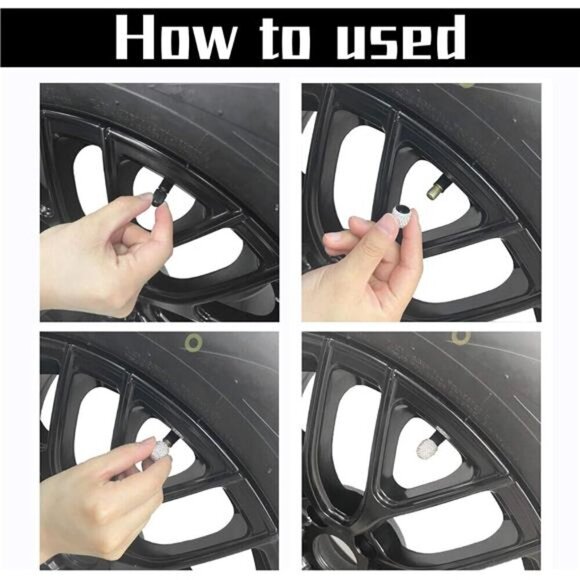 How to used